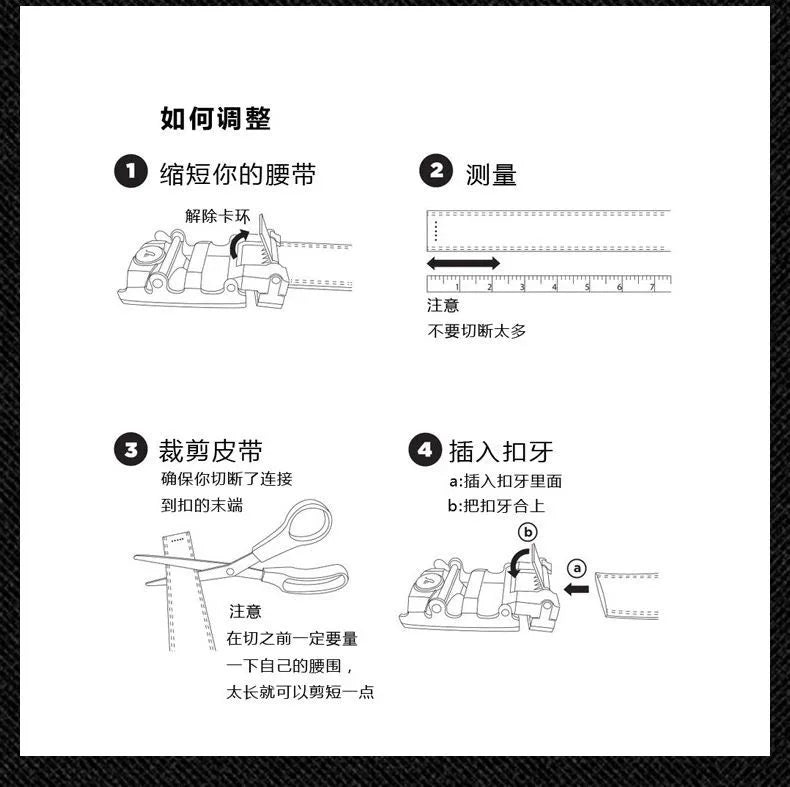 如何调整

1 缩短你的腰带

解除卡环

2 测量

1 2 3 4 5 6 7

注意
不要切断太多

3 裁剪皮带

确保你切断了连接到扣的末端

注意
在切之前一定要量一下自己的腰围，太长就可以剪短一点

4 插入扣牙

a:插入扣牙里面
b:把扣牙合上

b

a