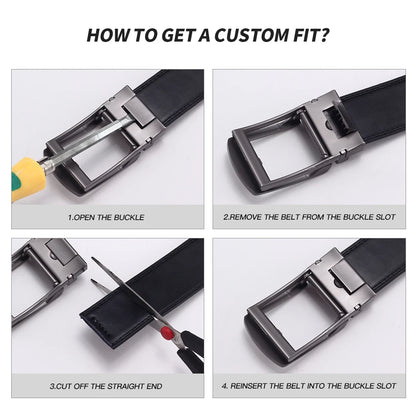 HOW TO GET A CUSTOM FIT?

1.OPEN THE BUCKLE

2.REMOVE THE BELT FROM THE BUCKLE SLOT

3.CUT OFF THE STRAIGHT END

4. REINSERT THE BELT INTO THE BUCKLE SLOT